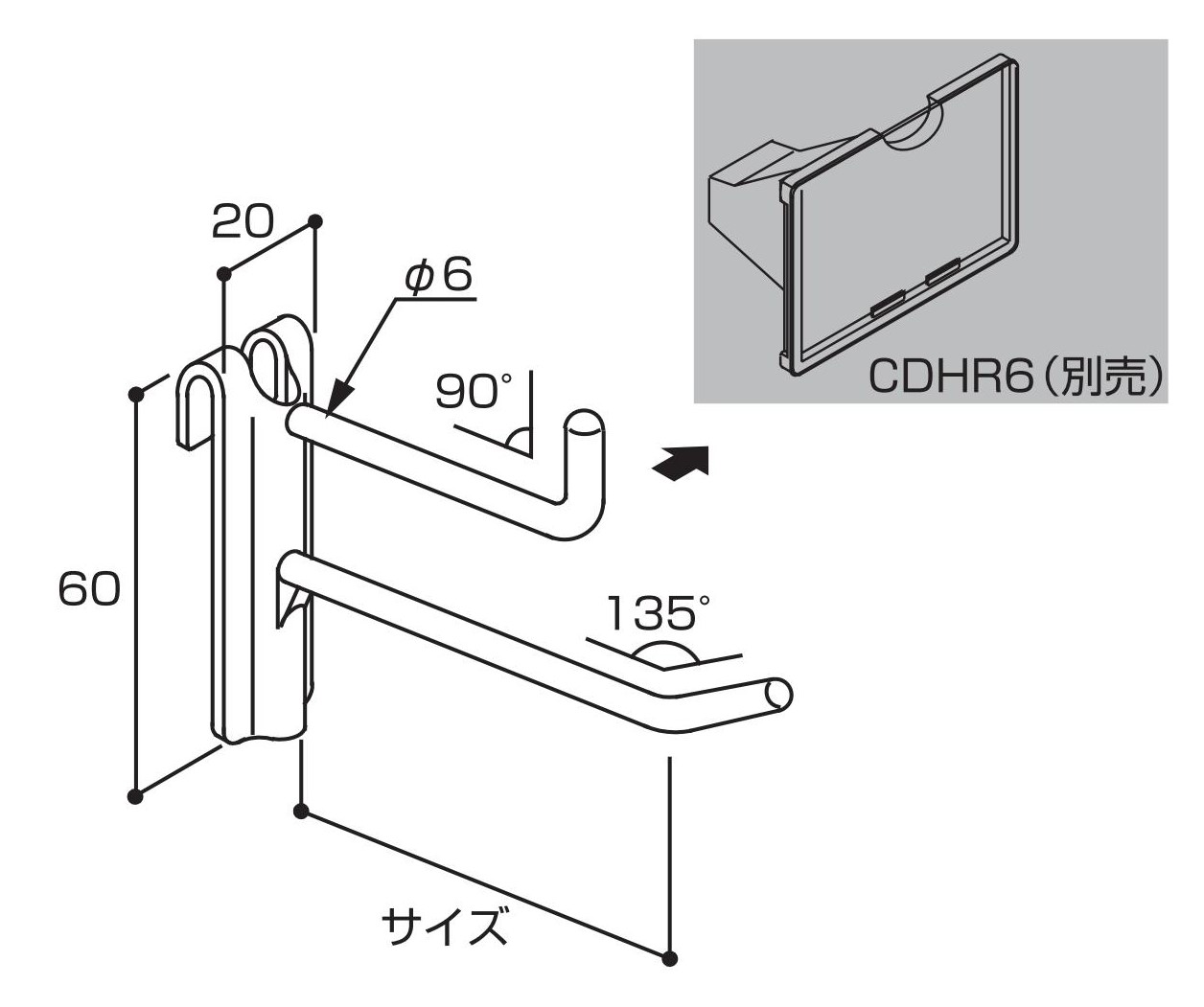 CDHR6（別売）

20

$\phi 6$

90°

60

135°

サイズ