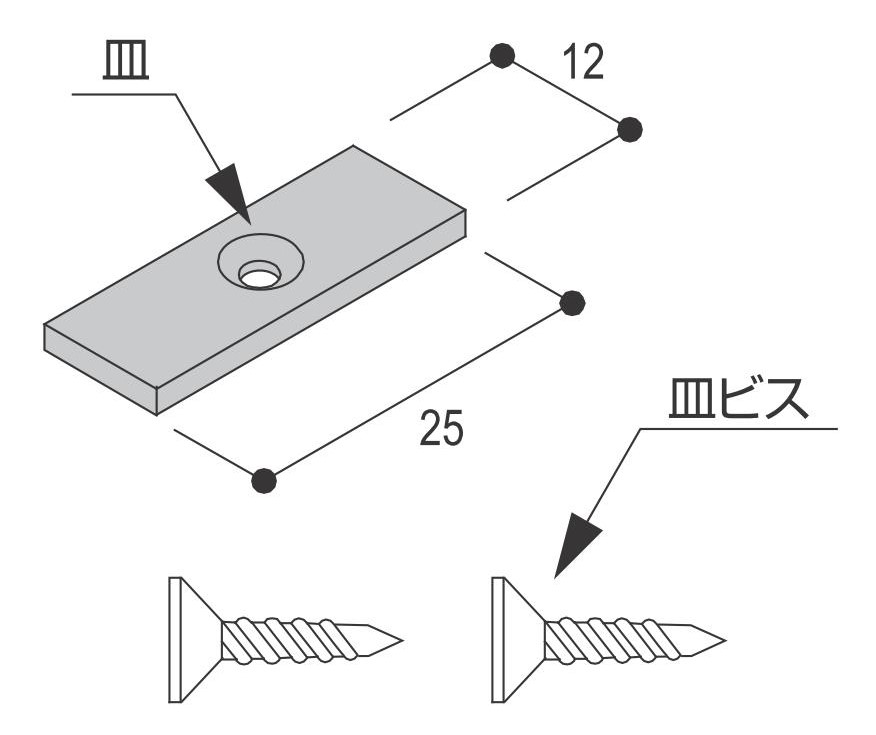 皿

12

25

皿ビス