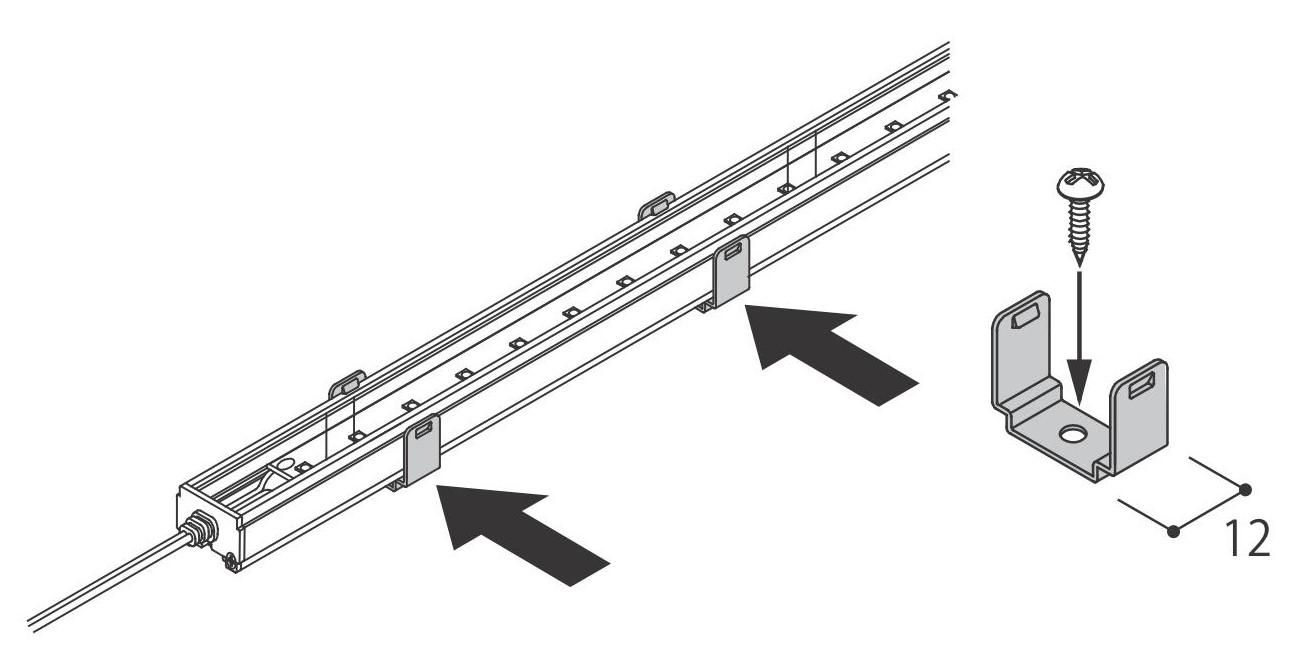 12