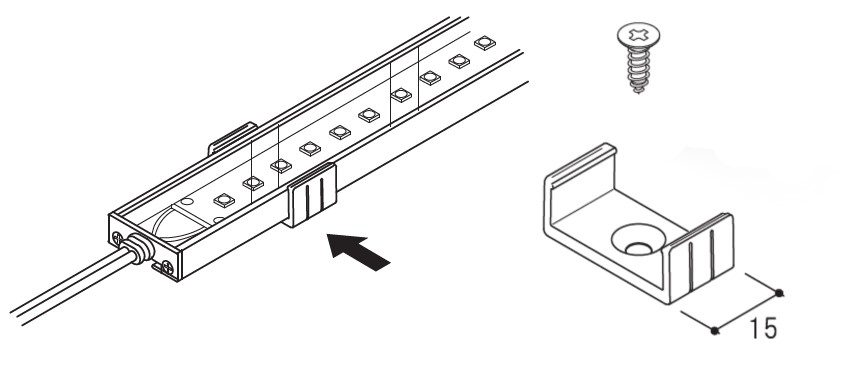 15