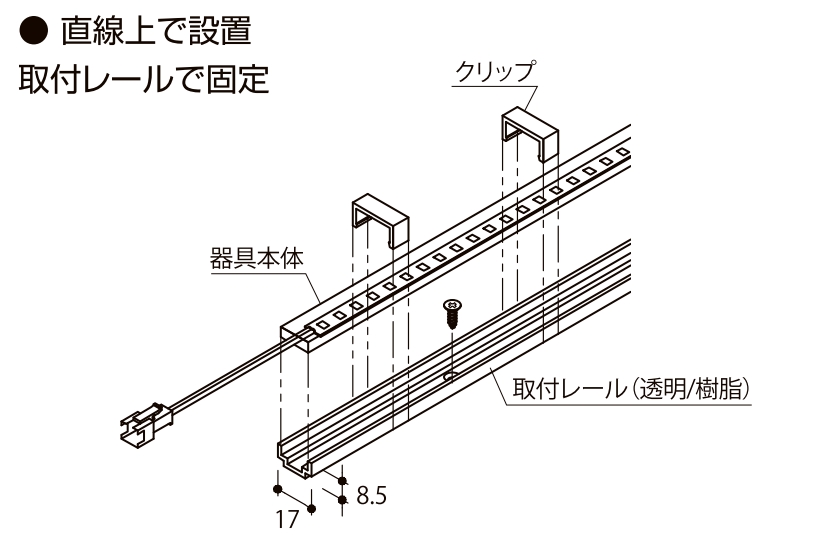 ● 直線上で設置
取付レールで固定

クリップ

器具本体

取付レール(透明/樹脂)

8.5

17