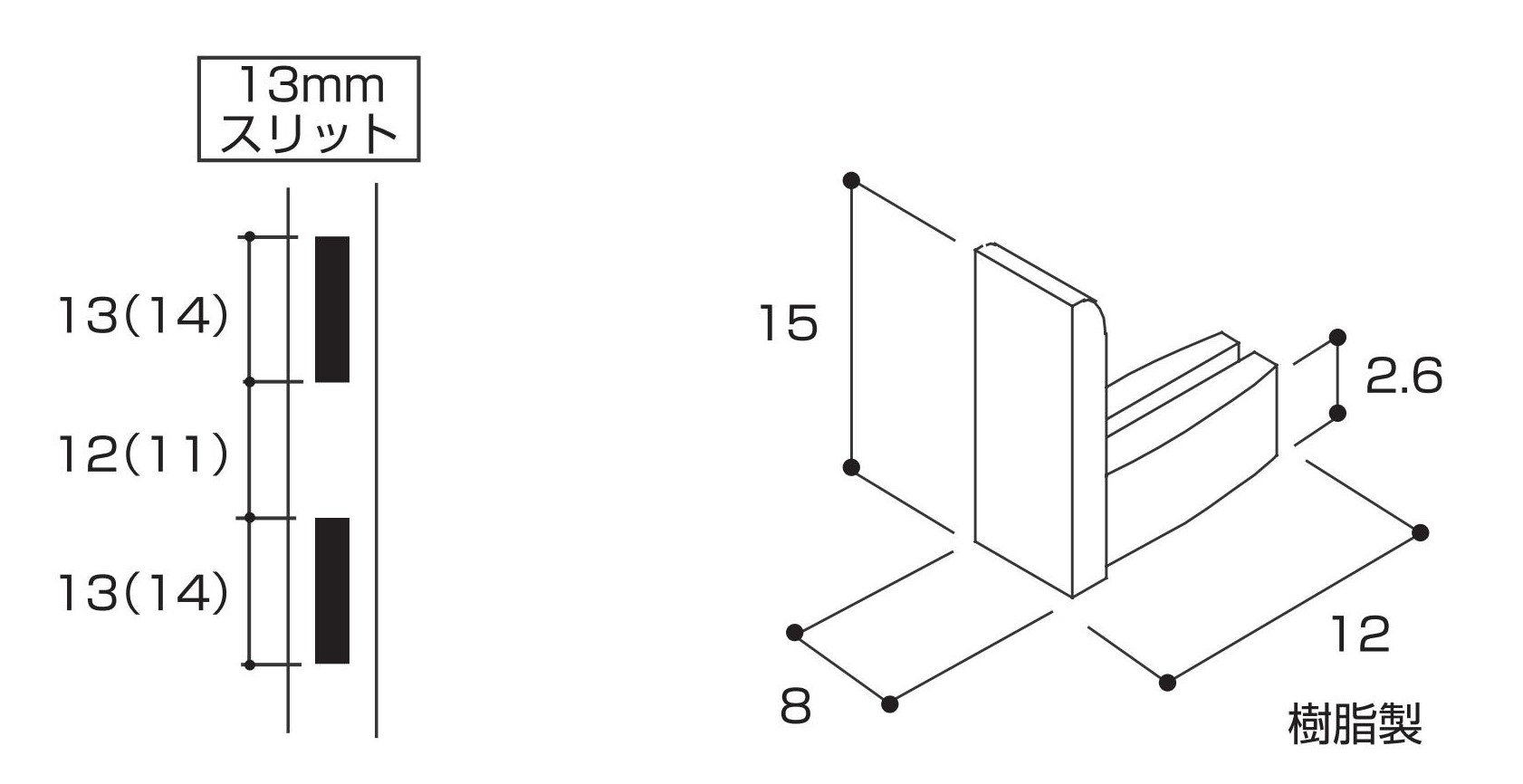 13mm
スリット

13(14)

12(11)

13(14)

15

2.6

12

8

樹脂製