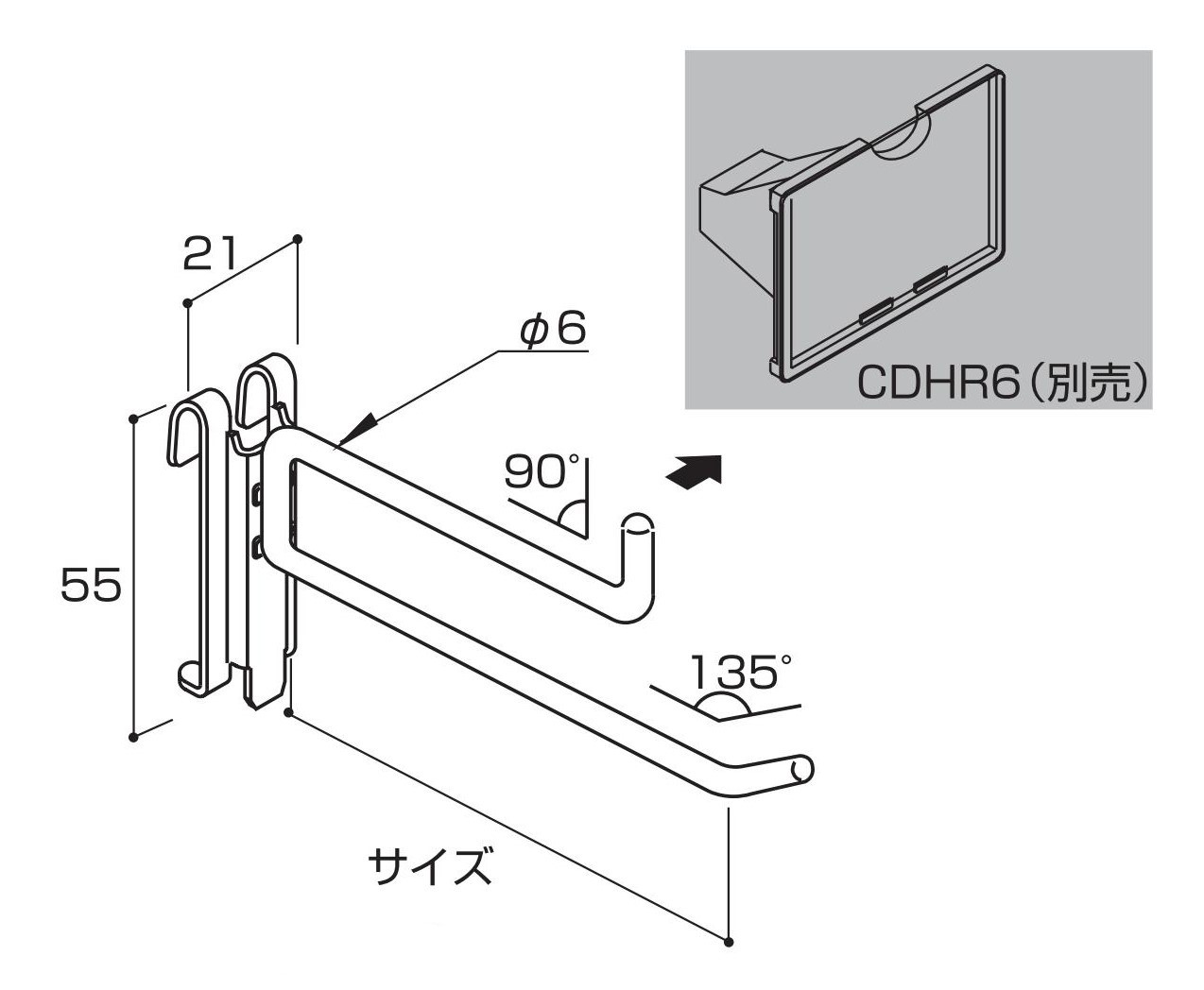 CDHR6（別売）

21

$\phi 6$

90°

55

135°

サイズ