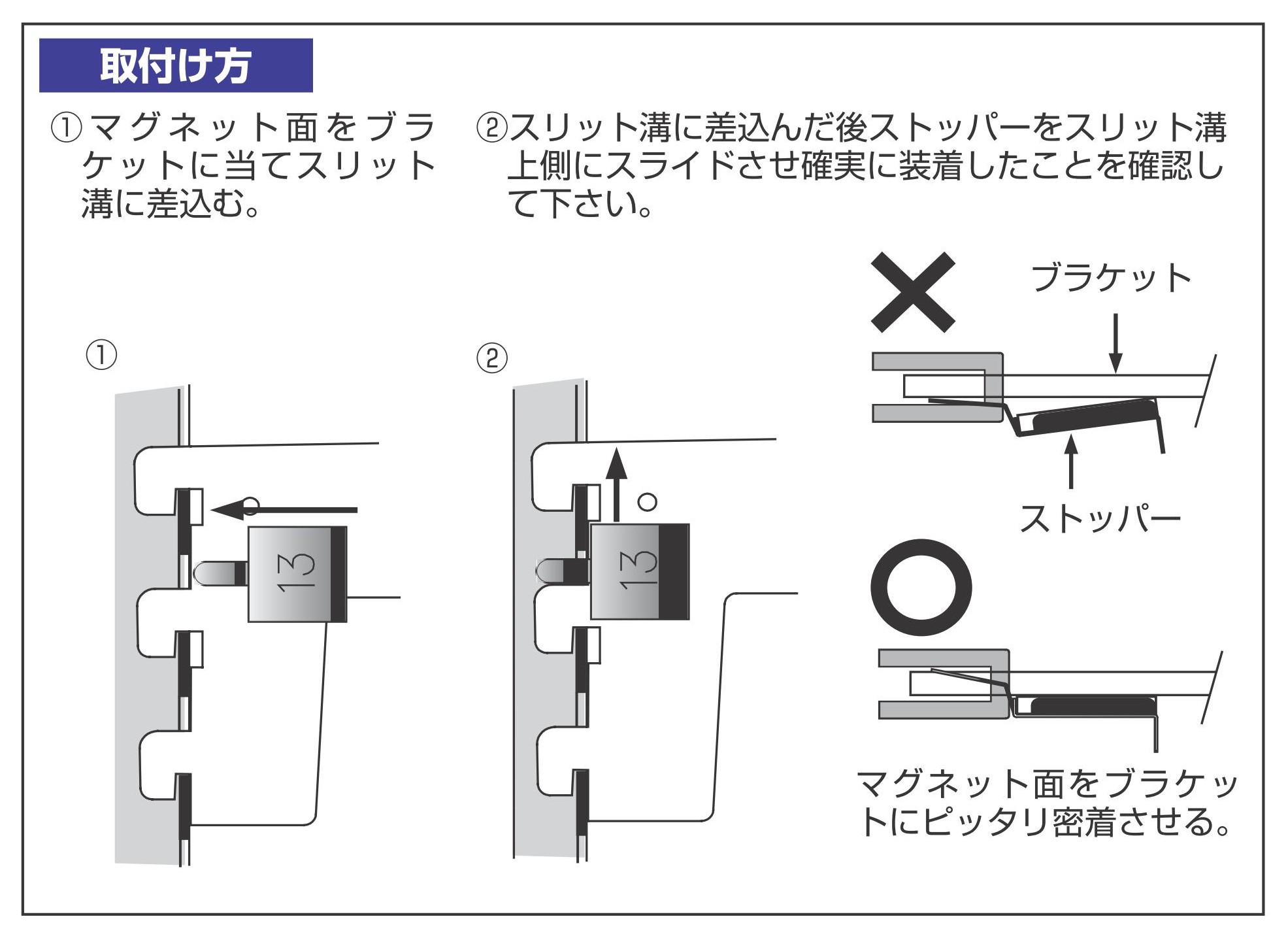 取付け方

①マグネット面をブラケットに当てスリット溝に差込む。

②スリット溝に差込んだ後ストッパーをスリット溝上側にスライドさせ確実に装着したことを確認して下さい。

①

13

②

13

×

ブラケット

ストッパー

○

マグネット面をブラケットにピッタリ密着させる。