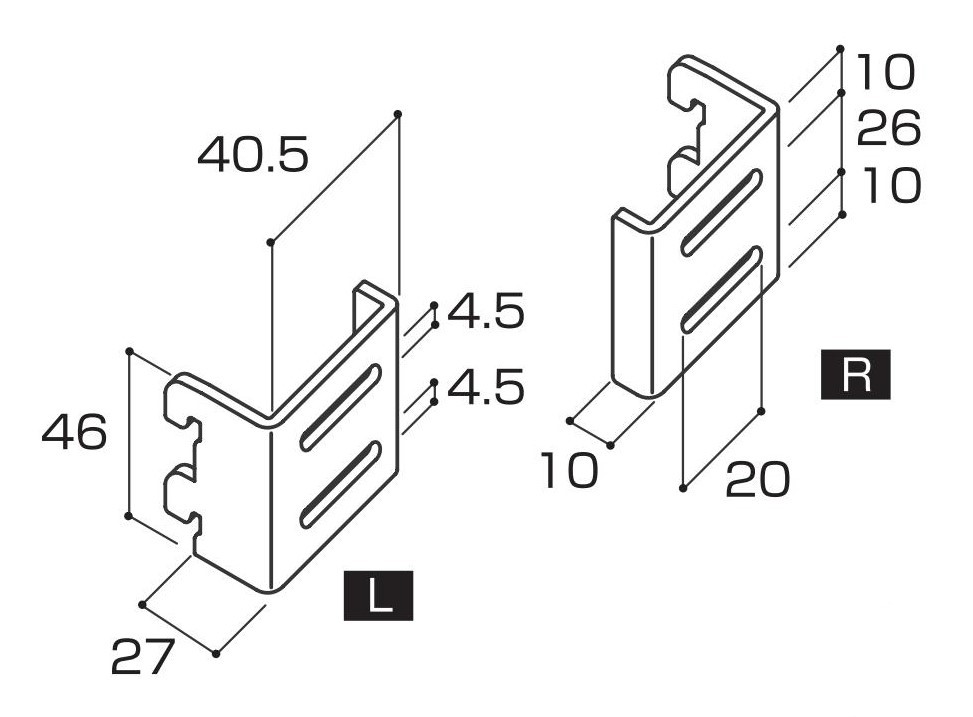 40.5
4.5
4.5
46
27
L
10
26
10
R
10
20