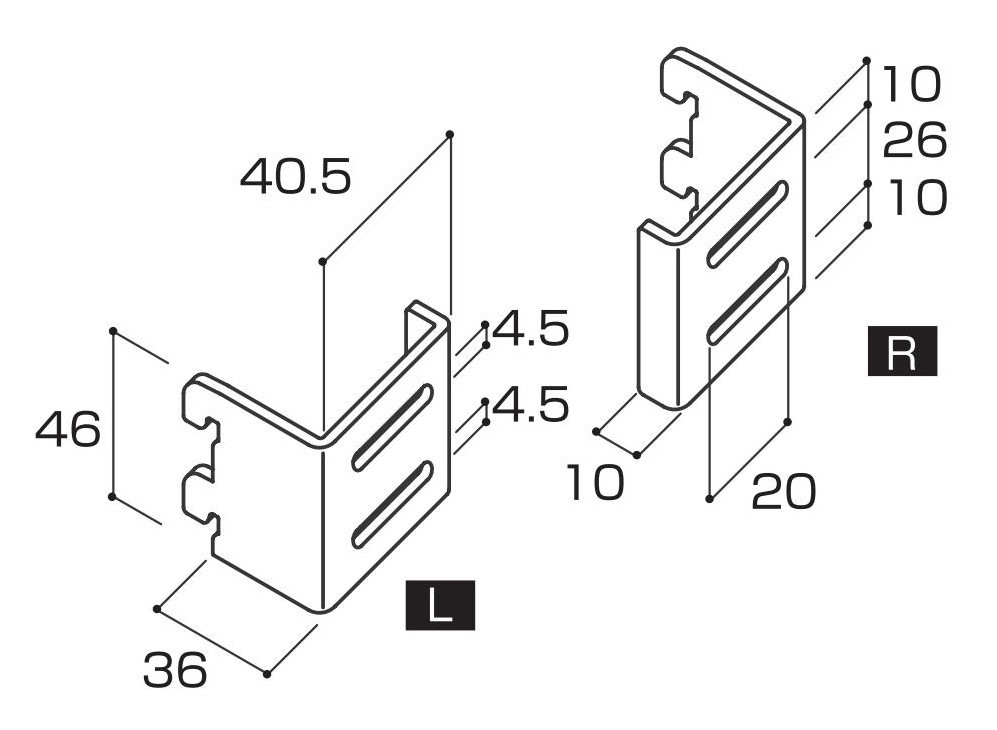 40.5
46
4.5
4.5
36
L
10
26
10
R
10
20