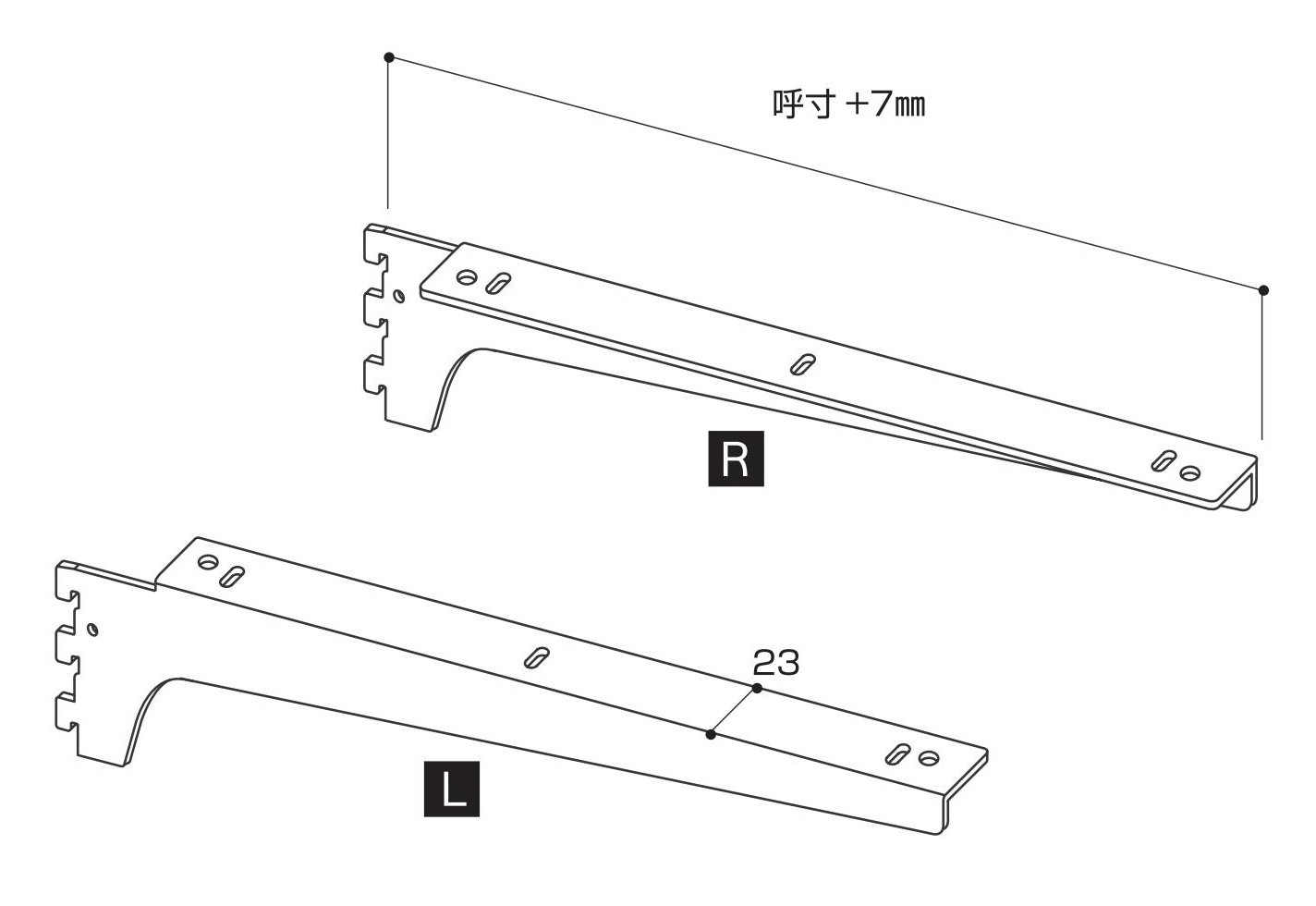 呼寸 +7㎜

R

23

L