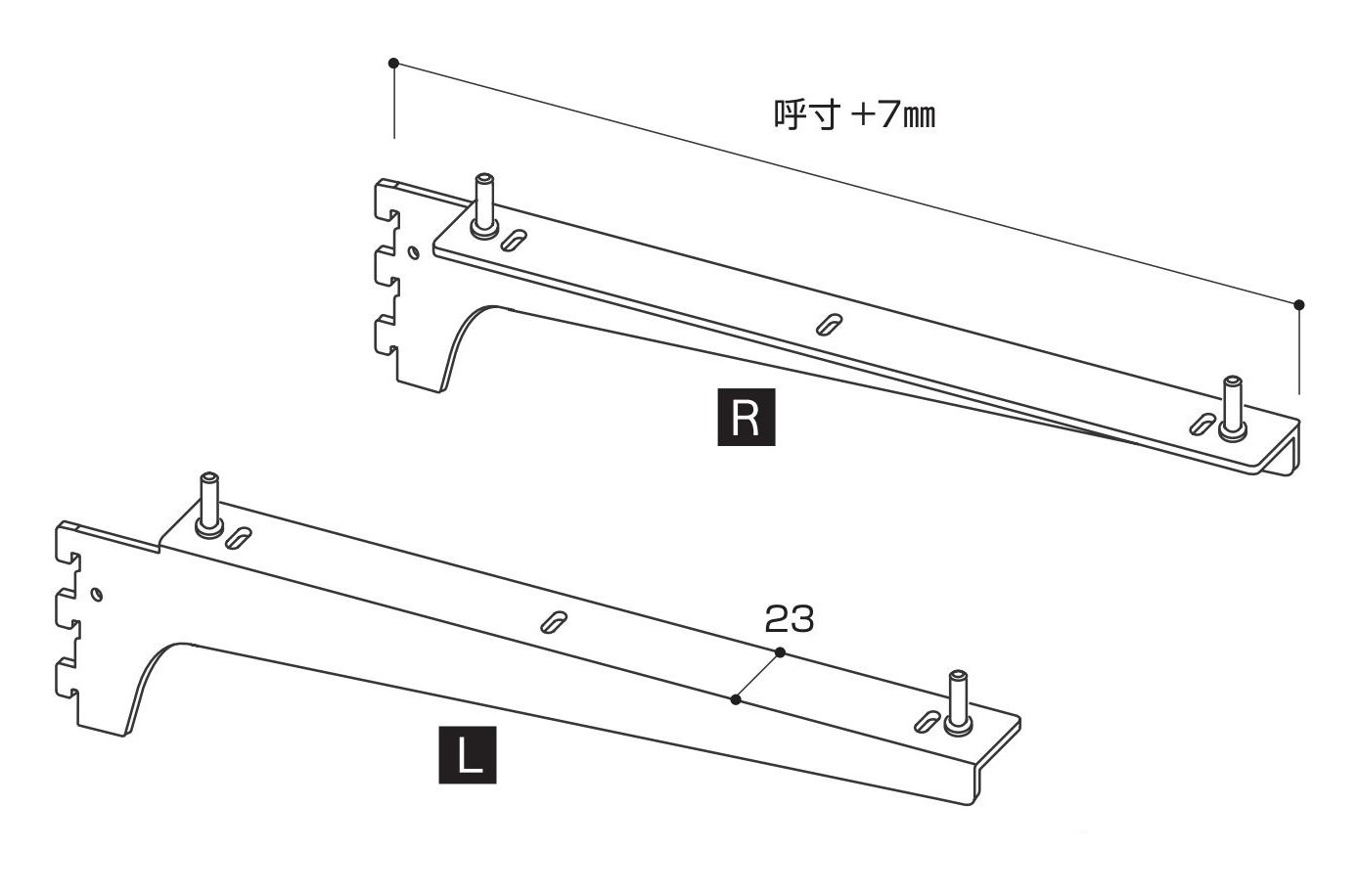 呼寸 +7㎜

R

23

L