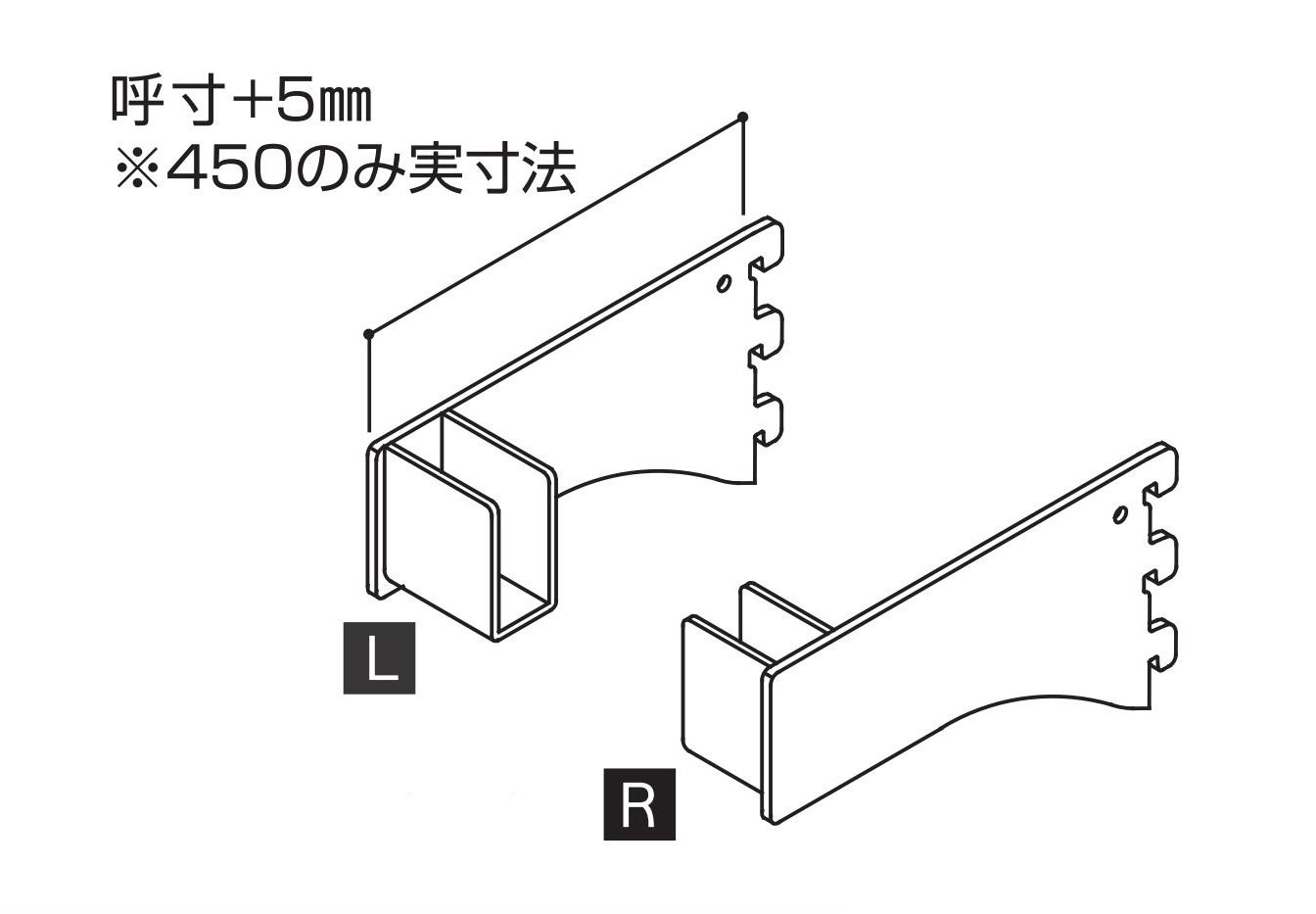 呼寸+5㎜
※450のみ実寸法

L

R