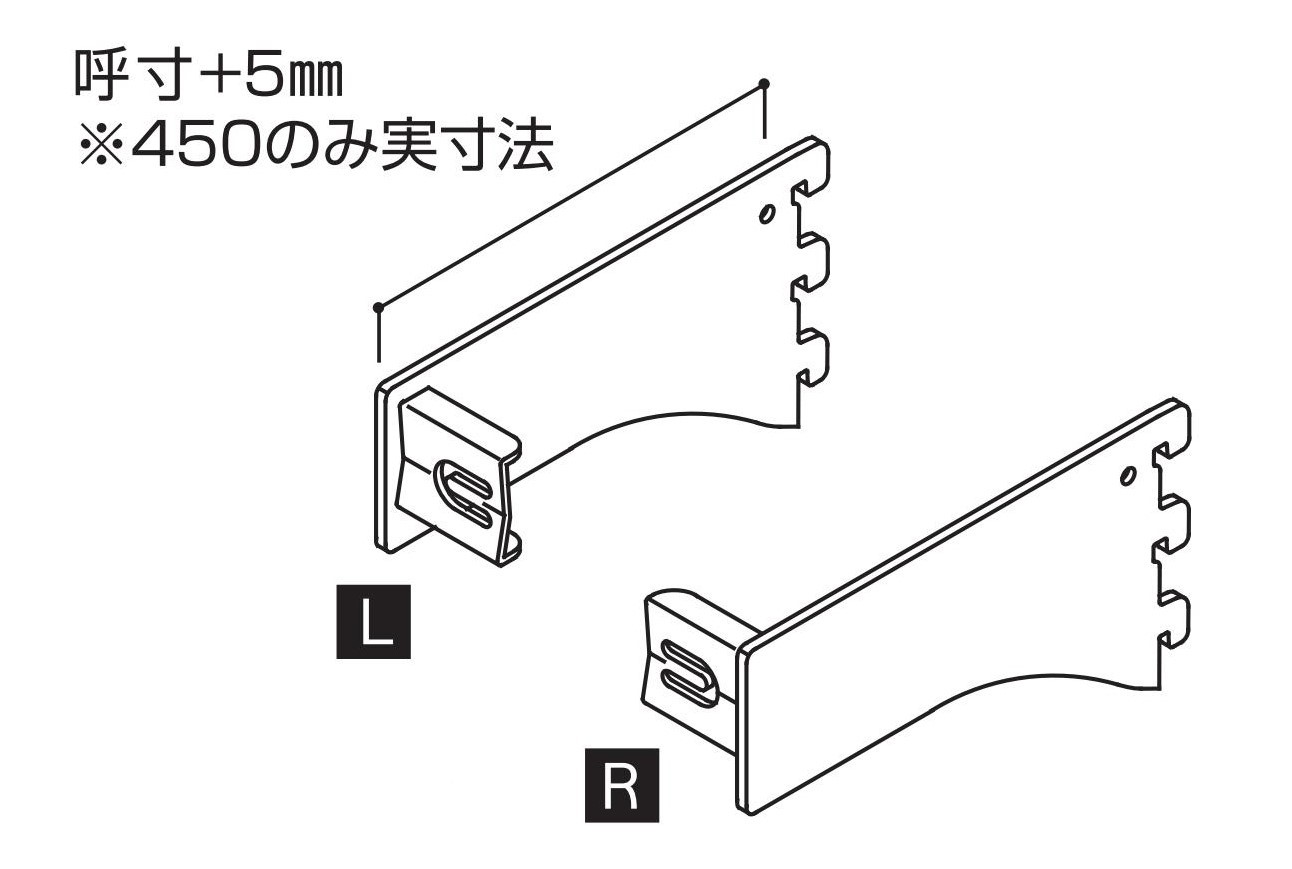 呼寸+5㎜
※450のみ実寸法

L

R