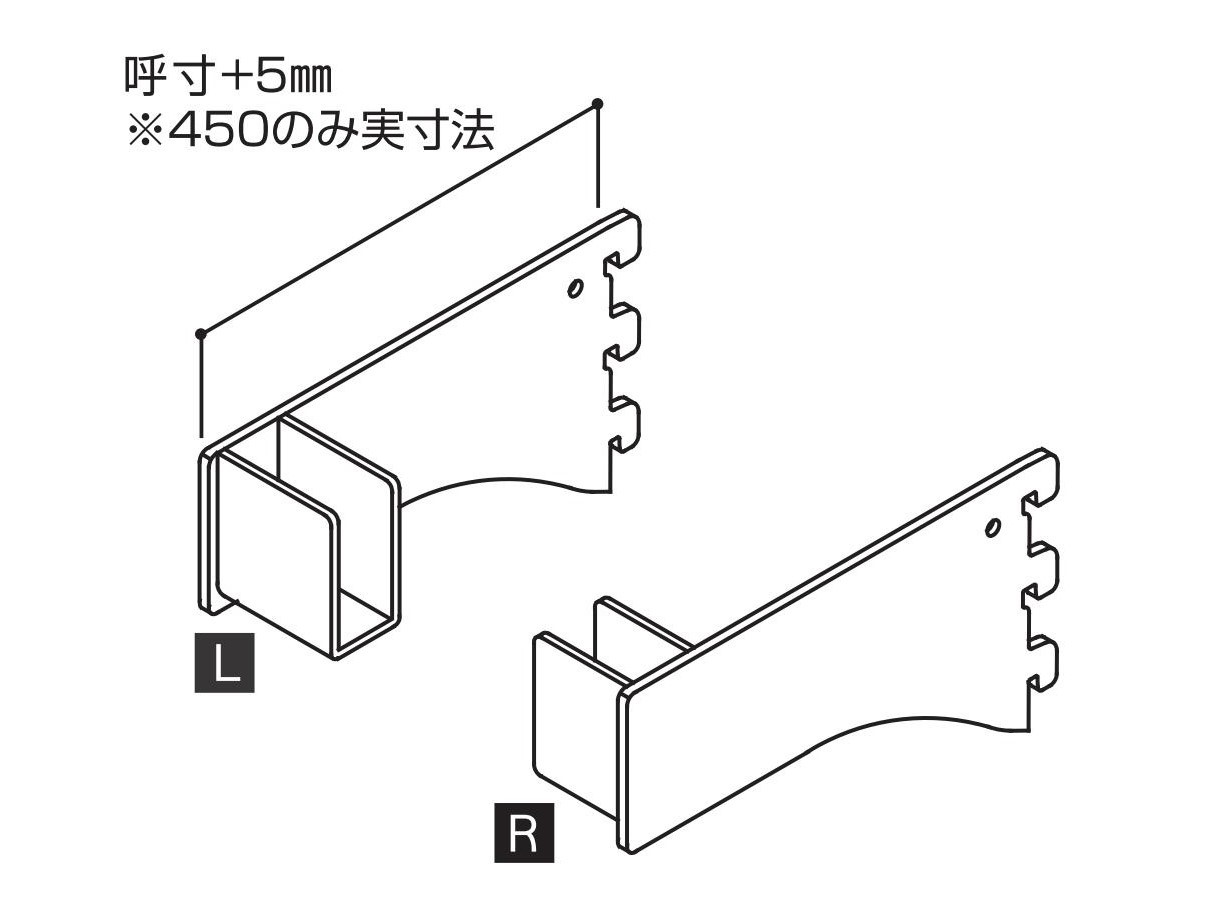 呼寸+5㎜
※450のみ実寸法

L

R