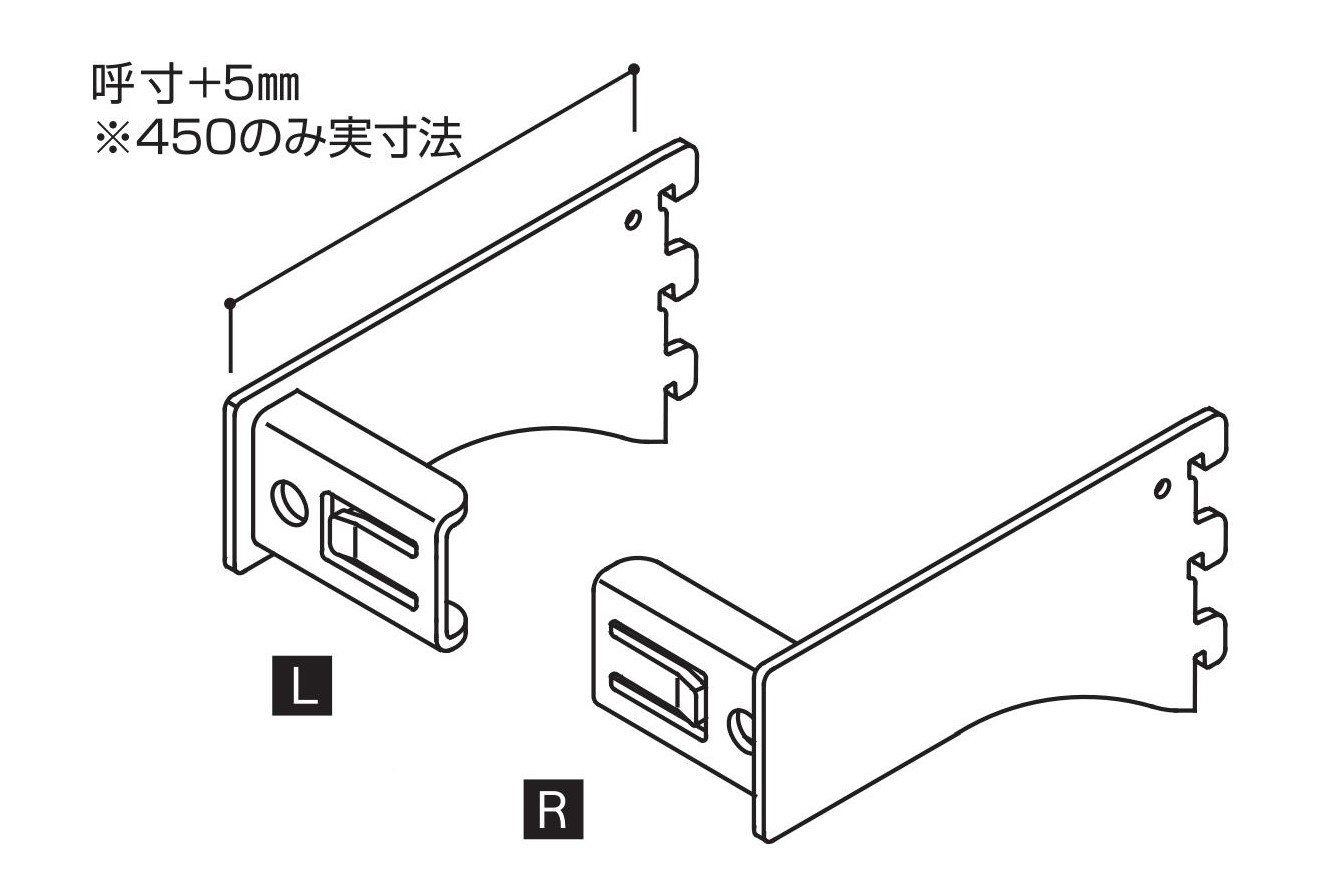 呼寸+5㎜
※450のみ実寸法

L

R