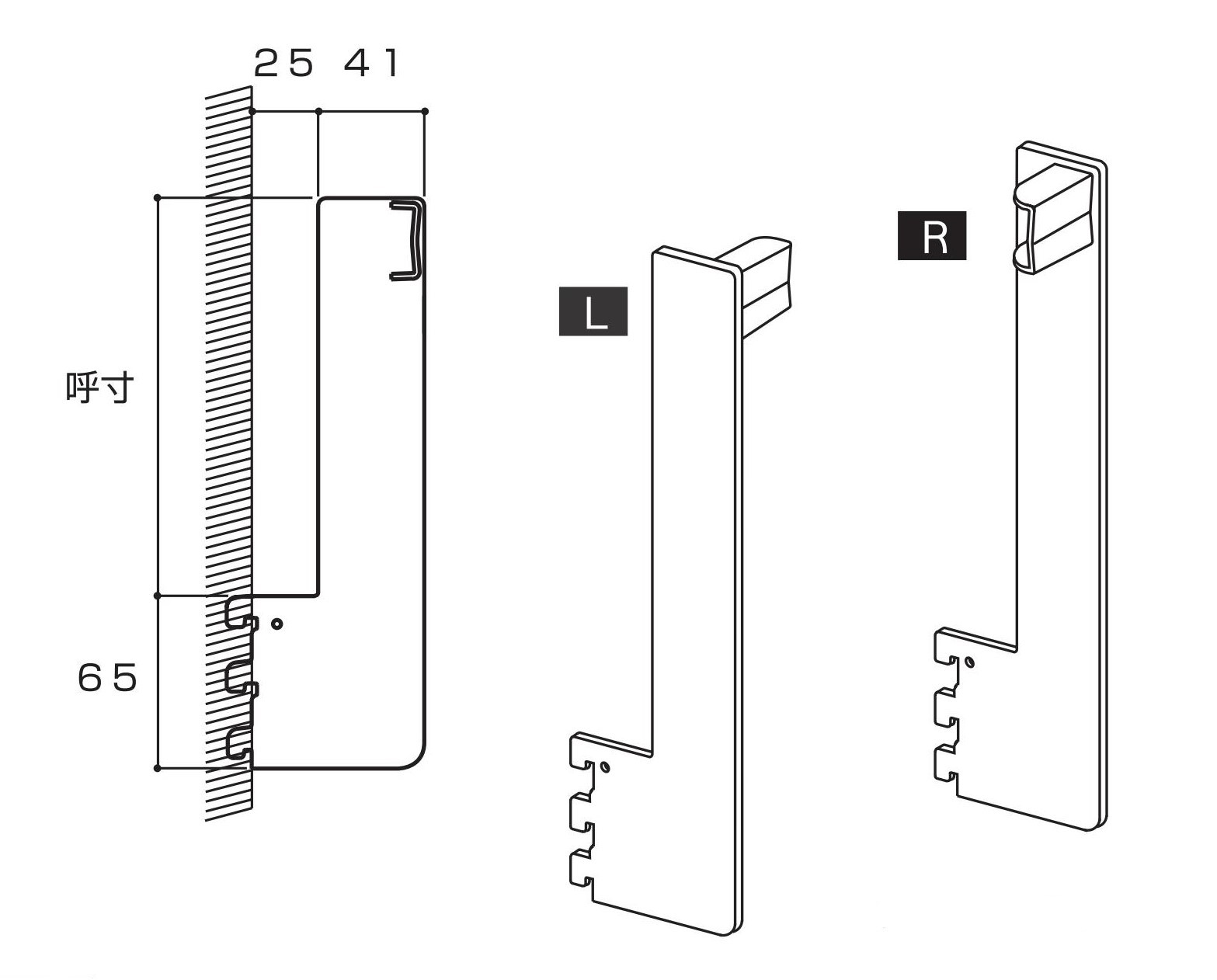 25 41

呼寸

65

L

R